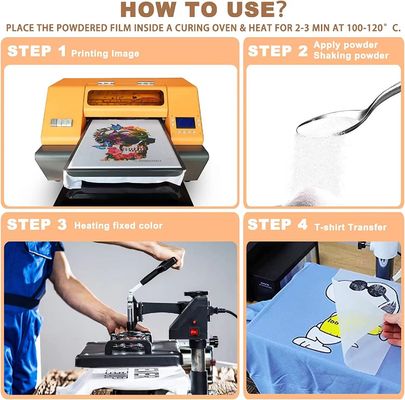 HOW TO USE?

PLACE THE POWDERED FILM INSIDE A CURING OVEN & HEAT FOR 2-3 MIN AT 100-120° C.

STEP 1 Printing image

STEP 2 Apply powder Shaking powder

STEP 3 Heating fixed color

STEP 4 T-shirt Transfer